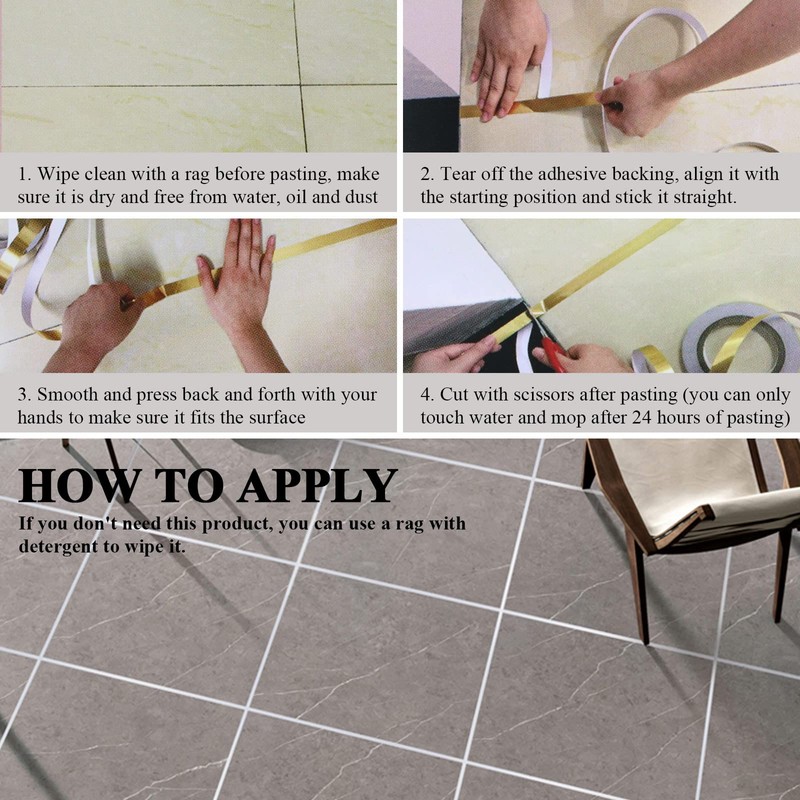 1. Wipe clean with a rag before pasting, make sure it is dry and free from water, oil and dust

2. Tear off the adhesive backing, align it with the starting position and stick it straight.

3. Smooth and press back and forth with your hands to make sure it fits the surface

4. Cut with scissors after pasting (you can only touch water and mop after 24 hours of pasting)

HOW TO APPLY

If you don't need this product, you can use a rag with detergent to wipe it.