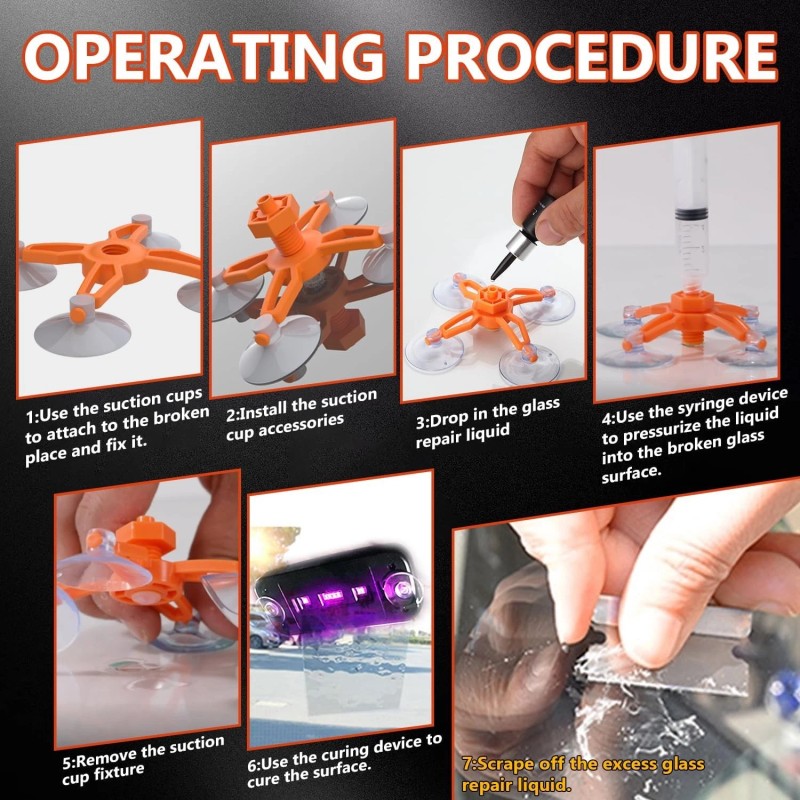 OPERATING PROCEDURE

1:Use the suction cups to attach to the broken place and fix it.

2:Install the suction cup accessories

3:Drop in the glass repair liquid

4:Use the syringe device to pressurize the liquid into the broken glass surface.

5:Remove the suction cup fixture

6:Use the curing device to cure the surface.

7:Scrape off the excess glass repair liquid.