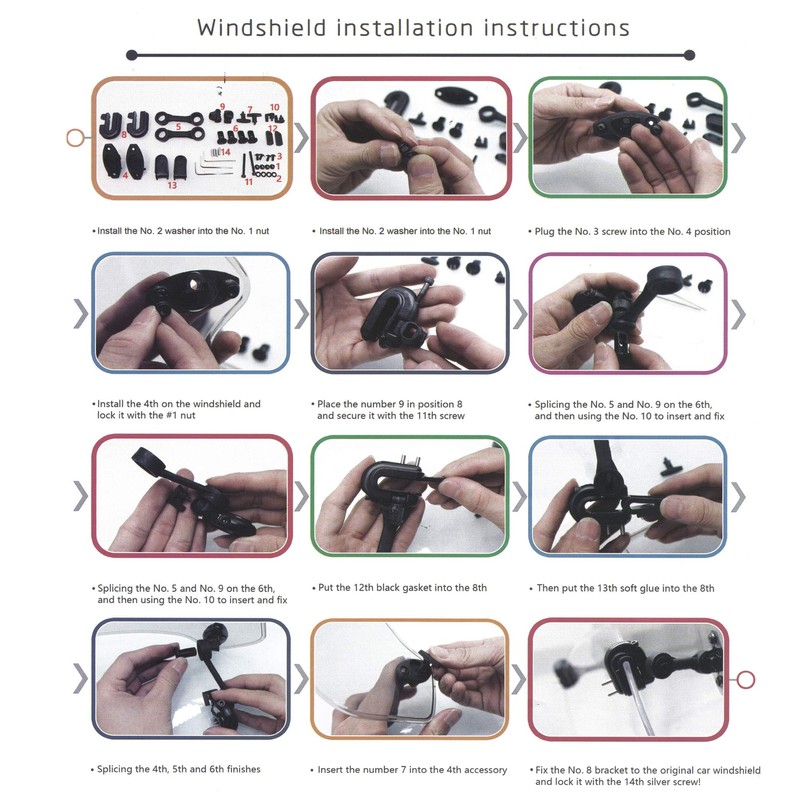 Windshield installation instructions

9 7 10
8 5 6 12
14 3
4 13 11 1 2

• Install the No. 2 washer into the No. 1 nut

• Install the No. 2 washer into the No. 1 nut

• Plug the No. 3 screw into the No. 4 position

• Install the 4th on the windshield and lock it with the #1 nut

• Place the number 9 in position 8 and secure it with the 11th screw

• Splicing the No. 5 and No. 9 on the 6th, and then using the No. 10 to insert and fix

• Splicing the No. 5 and No. 9 on the 6th, and then using the No. 10 to insert and fix

• Put the 12th black gasket into the 8th

• Then put the 13th soft glue into the 8th

• Splicing the 4th, 5th and 6th finishes

• Insert the number 7 into the 4th accessory

• Fix the No. 8 bracket to the original car windshield and lock it with the 14th silver screw!