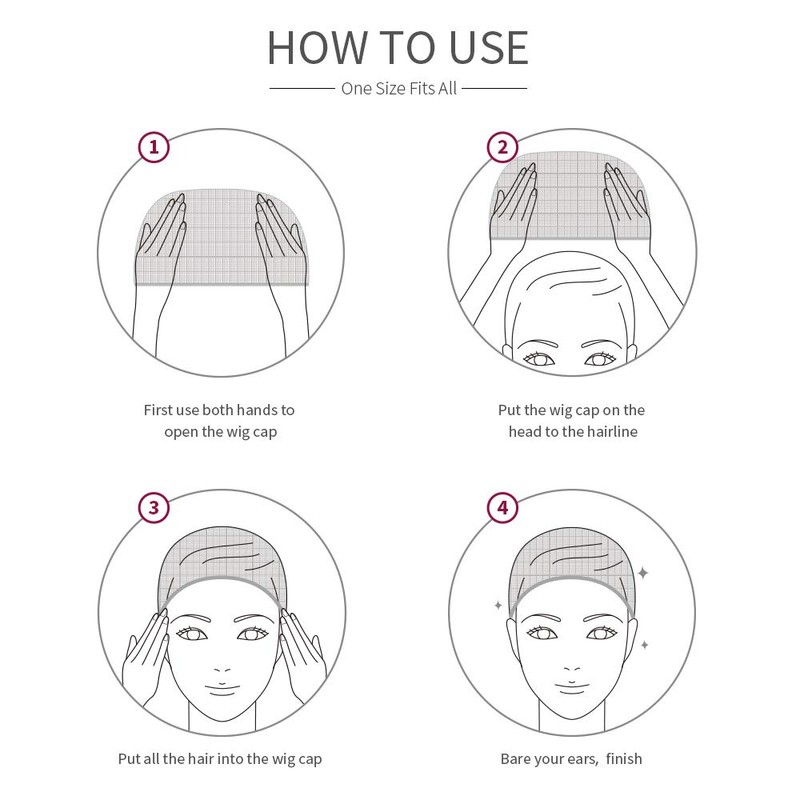 HOW TO USE

One Size Fits All

1

First use both hands to open the wig cap

2

Put the wig cap on the head to the hairline

3

Put all the hair into the wig cap

4

Bare your ears, finish