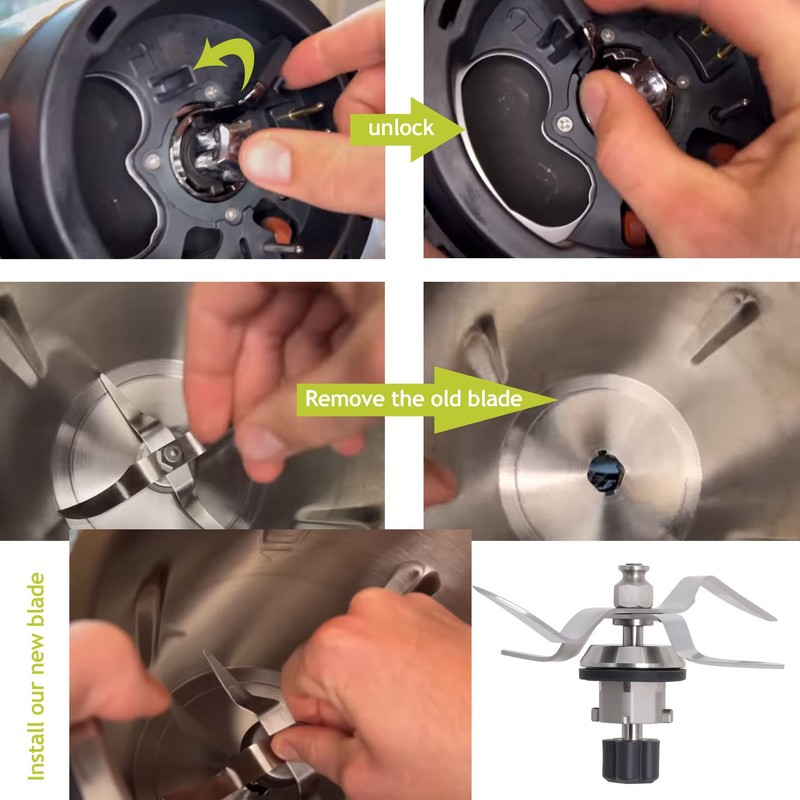 unlock

Remove the old blade

Install our new blade