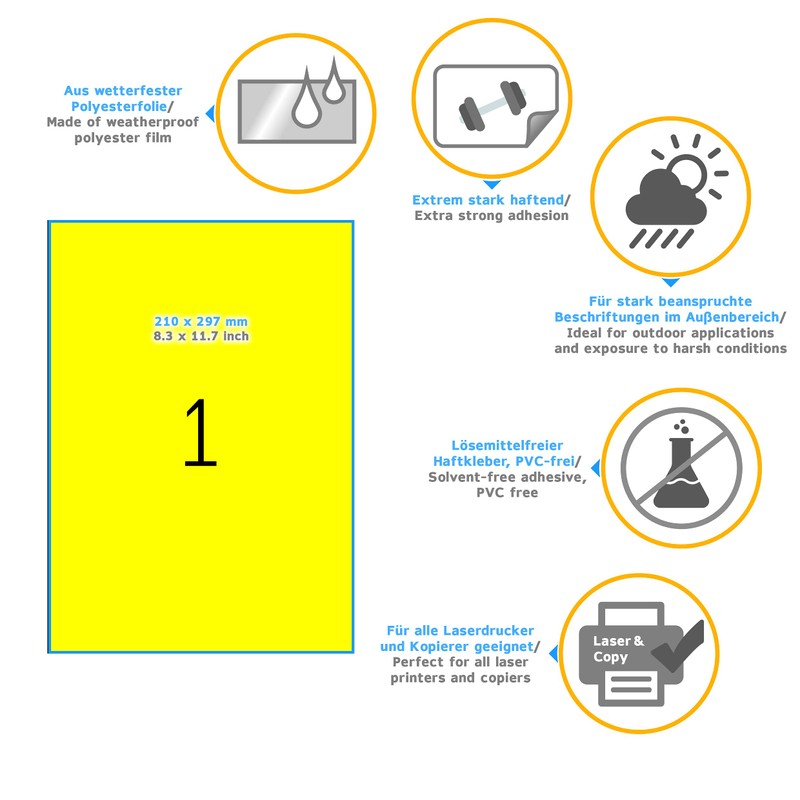 Aus wetterfester Polyesterfolie/ Made of weatherproof polyester film

Extrem stark haftend/ Extra strong adhesion

Für stark beanspruchte Beschriftungen im Außenbereich/ Ideal for outdoor applications and exposure to harsh conditions

210 x 297 mm
8.3 x 11.7 inch

1

Lösemittelfreier Haftkleber, PVC-frei/ Solvent-free adhesive, PVC free

Für alle Laserdrucker und Kopierer geeignet/ Perfect for all laser printers and copiers

Laser & Copy