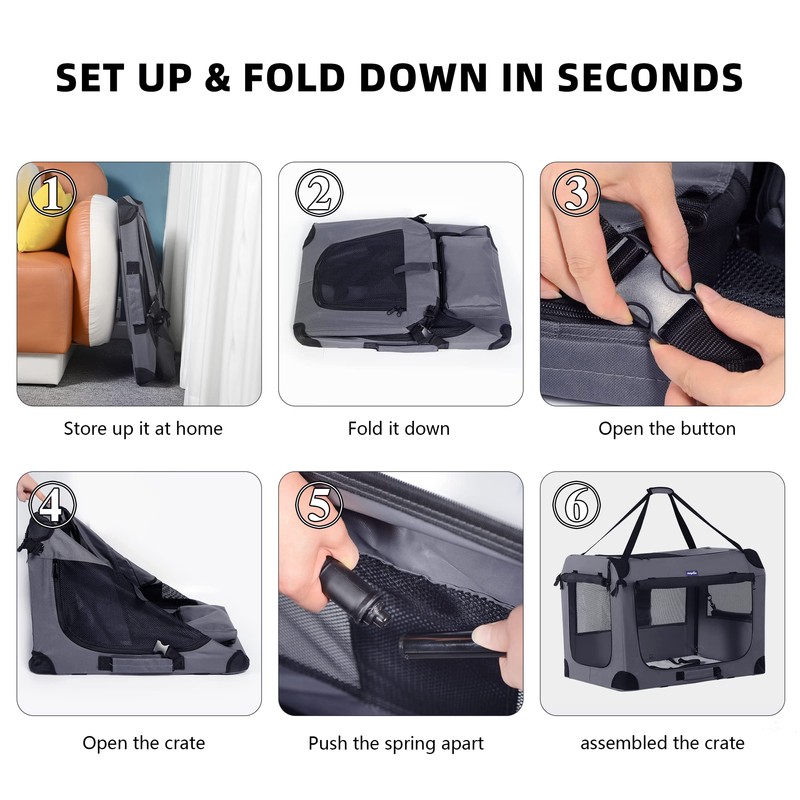 SET UP & FOLD DOWN IN SECONDS

①

Store up it at home

②

Fold it down

③

Open the button

④

Open the crate

⑤

Push the spring apart

⑥

assembled the crate