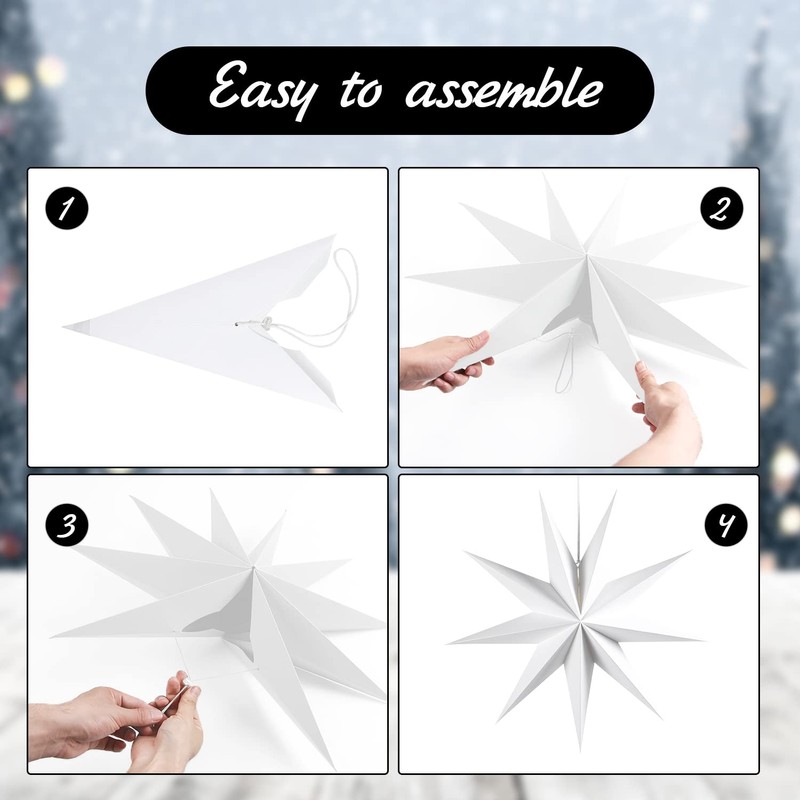 Easy to assemble

1

2

3

4