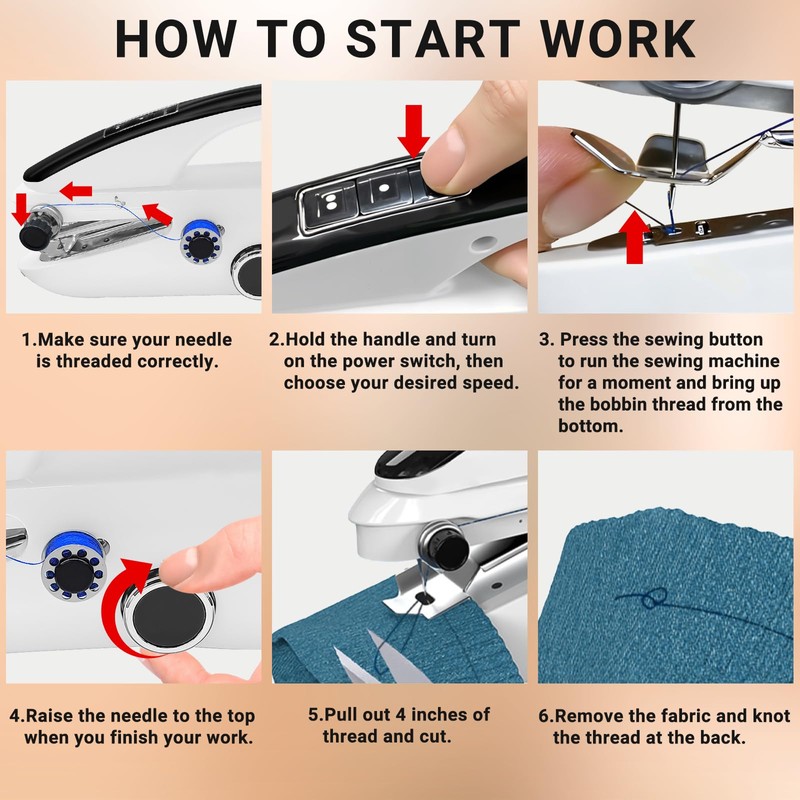 HOW TO START WORK

1.Make sure your needle is threaded correctly.

2.Hold the handle and turn on the power switch, then choose your desired speed.

3. Press the sewing button to run the sewing machine for a moment and bring up the bobbin thread from the bottom.

4.Raise the needle to the top when you finish your work.

5.Pull out 4 inches of thread and cut.

6.Remove the fabric and knot the thread at the back.