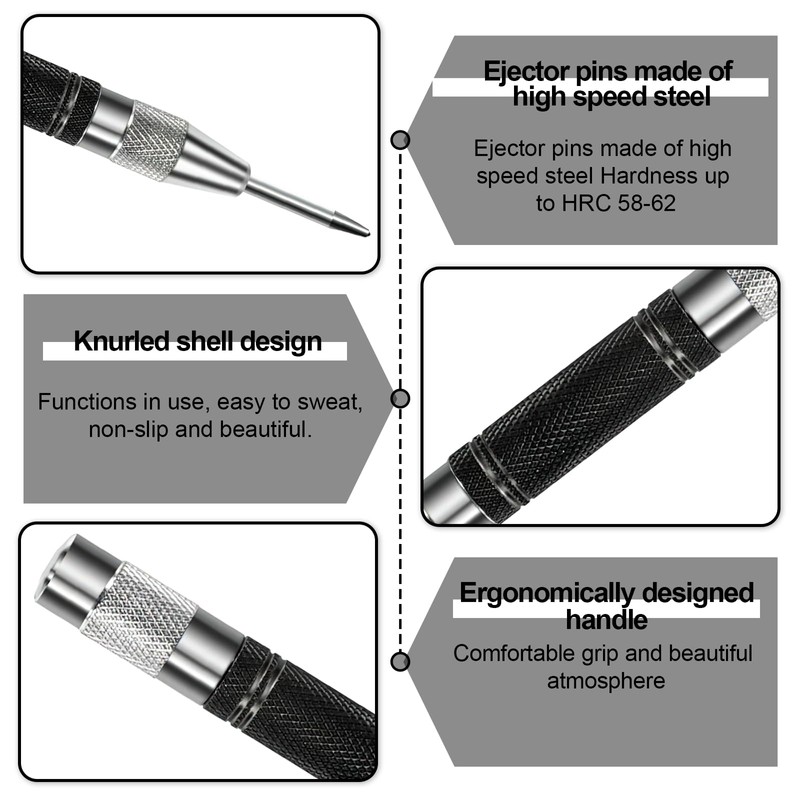 Ejector pins made of high speed steel

Ejector pins made of high speed steel Hardness up to HRC 58-62

Knurled shell design

Functions in use, easy to sweat, non-slip and beautiful.

Ergonomically designed handle

Comfortable grip and beautiful atmosphere