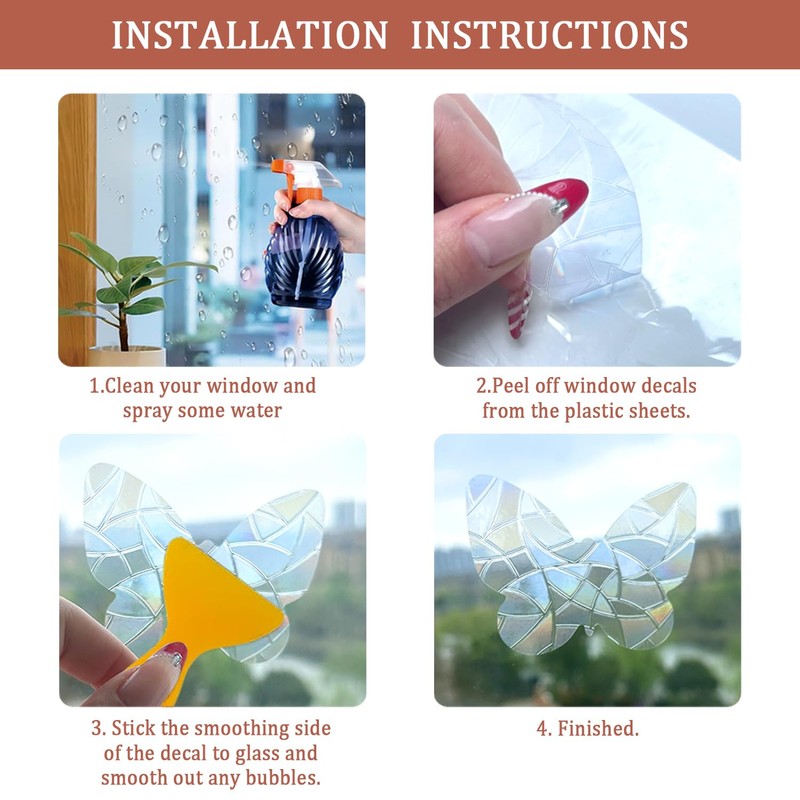 INSTALLATION INSTRUCTIONS

1.Clean your window and spray some water

2.Peel off window decals from the plastic sheets.

3. Stick the smoothing side of the decal to glass and smooth out any bubbles.

4. Finished.