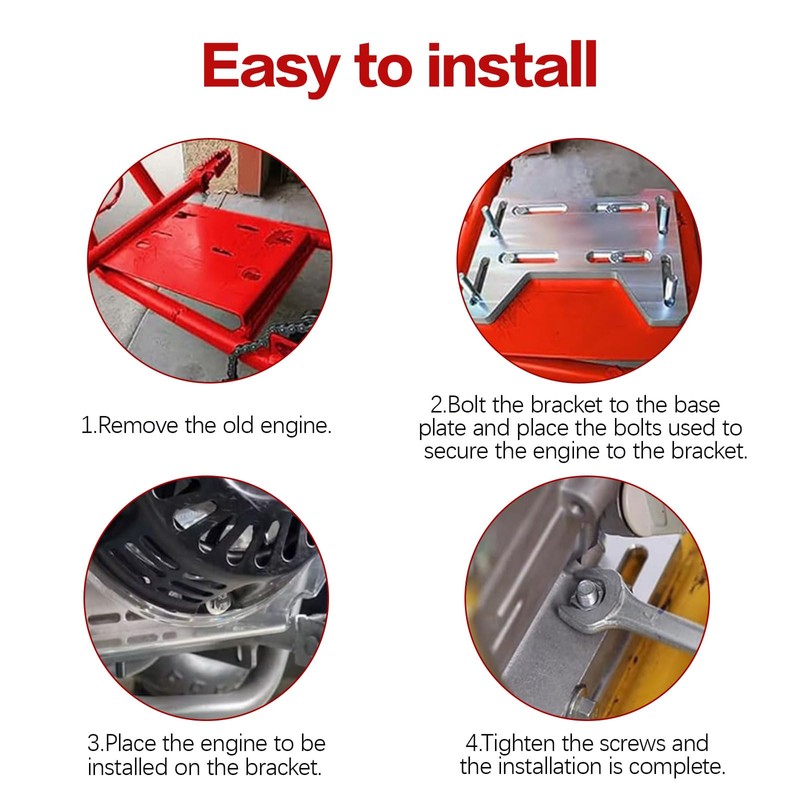 Easy to install

1.Remove the old engine.

2.Bolt the bracket to the base plate and place the bolts used to secure the engine to the bracket.

3.Place the engine to be installed on the bracket.

4.Tighten the screws and the installation is complete.