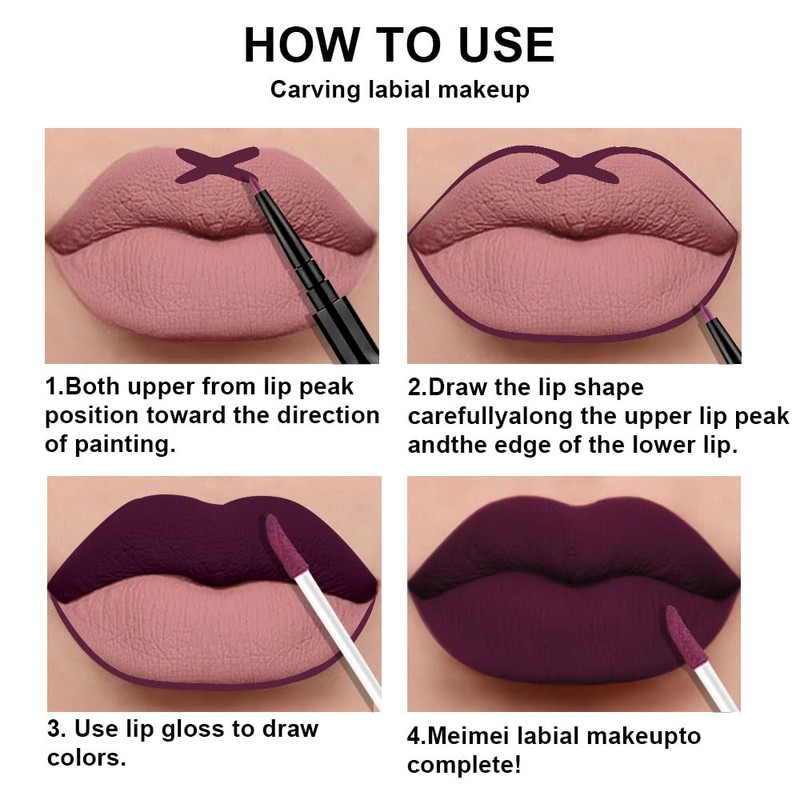 HOW TO USE
Carving labial makeup

1.Both upper from lip peak position toward the direction of painting.

2.Draw the lip shape carefullyalong the upper lip peak andthe edge of the lower lip.

3. Use lip gloss to draw colors.

4.Meimei labial makeupto complete!