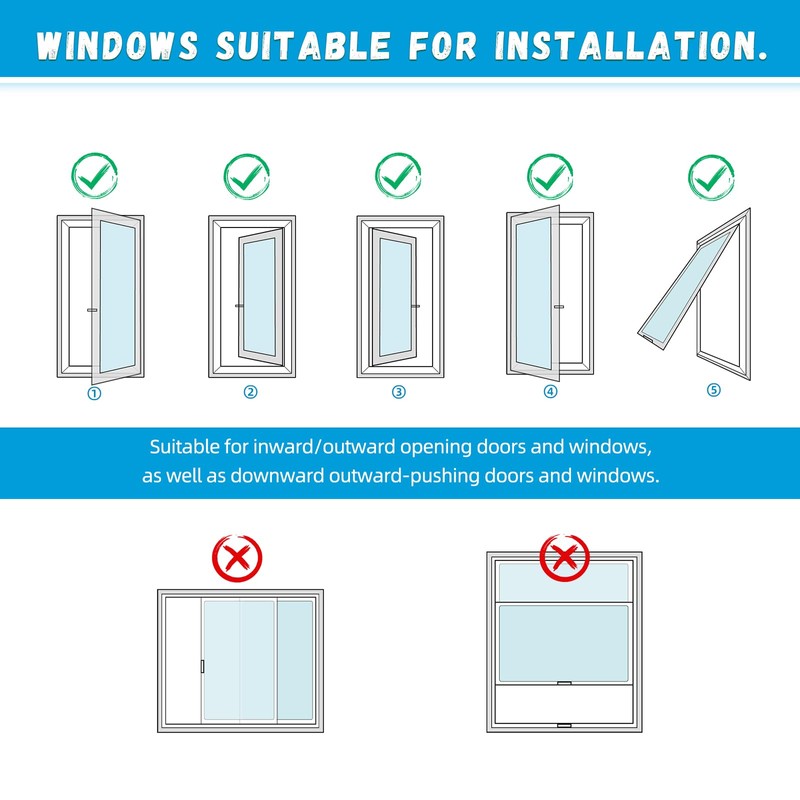 WINDOWS SUITABLE FOR INSTALLATION.

①

②

③

④

⑤

Suitable for inward/outward opening doors and windows, as well as downward outward-pushing doors and windows.