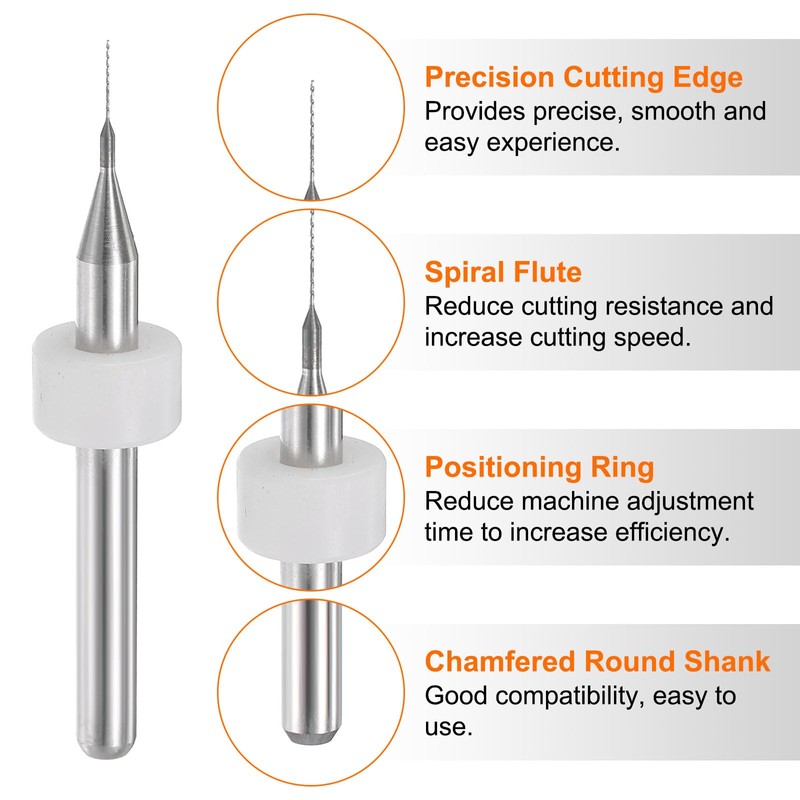 Precision Cutting Edge
Provides precise, smooth and easy experience.

Spiral Flute
Reduce cutting resistance and increase cutting speed.

Positioning Ring
Reduce machine adjustment time to increase efficiency.

Chamfered Round Shank
Good compatibility, easy to use.