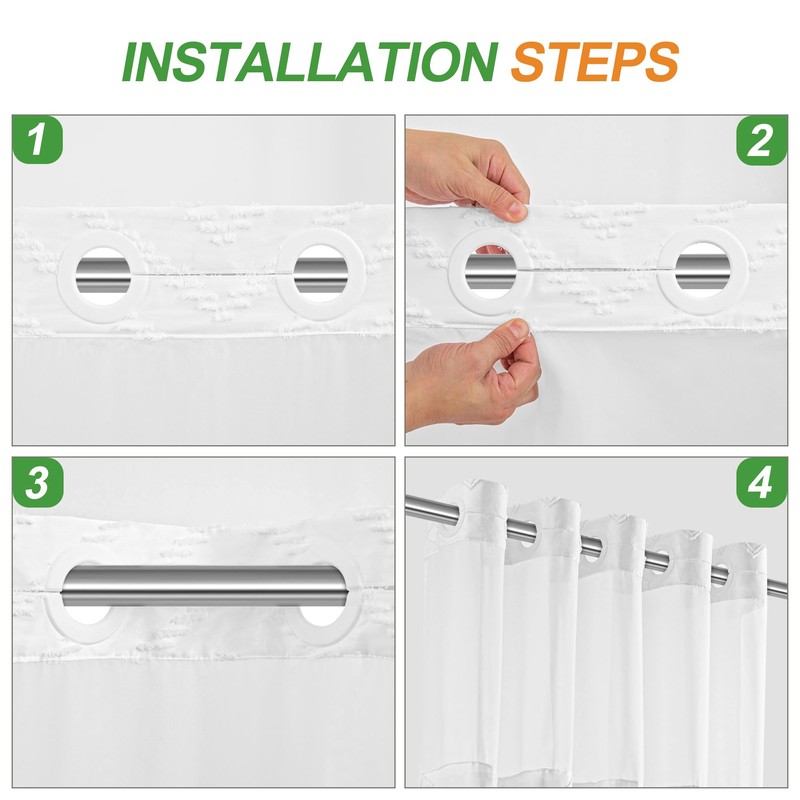 INSTALLATION STEPS

1

2

3

4