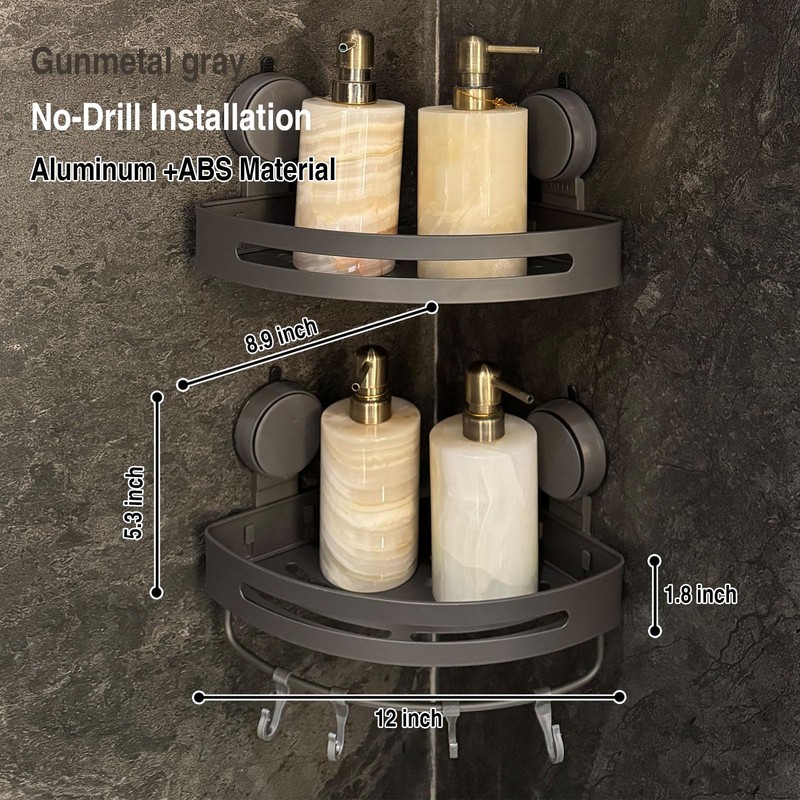 Gunmetal gray
No-Drill Installation
Aluminum +ABS Material
8.9 inch
5.3 inch
1.8 inch
12 inch