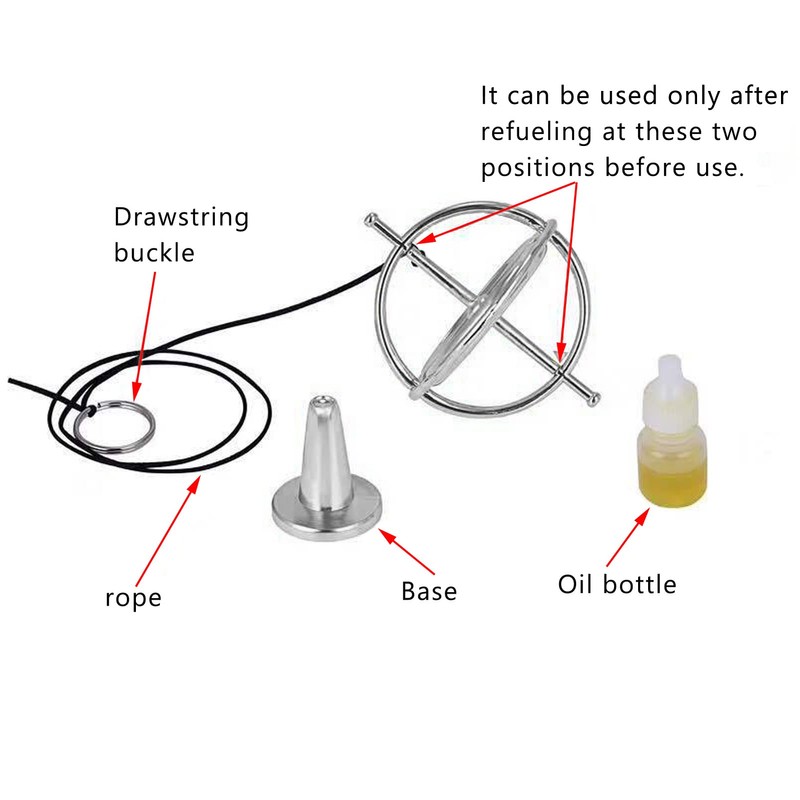 It can be used only after refueling at these two positions before use.

Drawstring buckle

rope

Base

Oil bottle