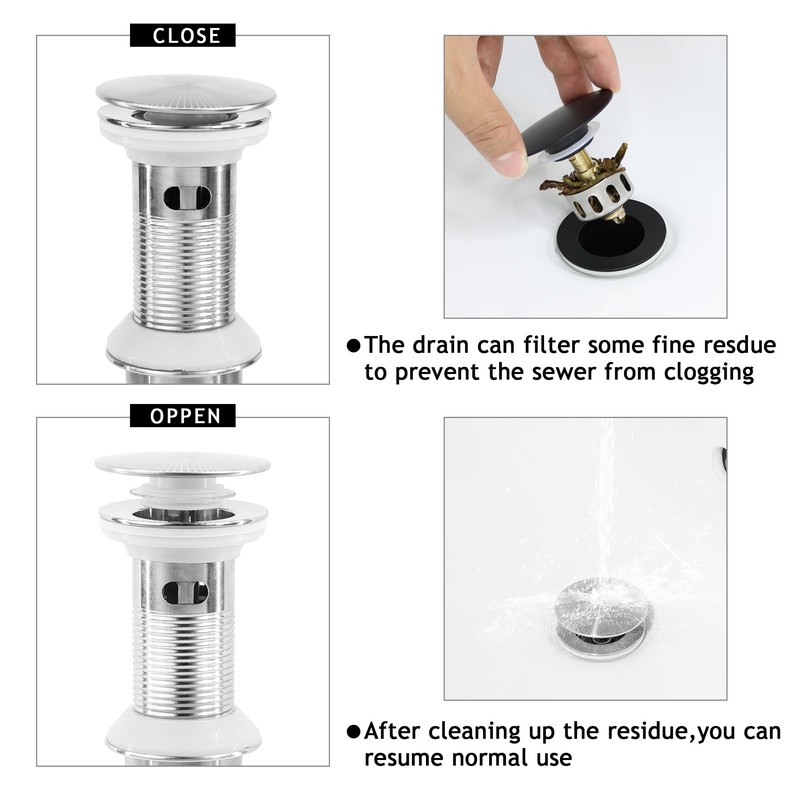 CLOSE

●The drain can filter some fine resdue to prevent the sewer from clogging

OPPEN

●After cleaning up the residue,you can resume normal use