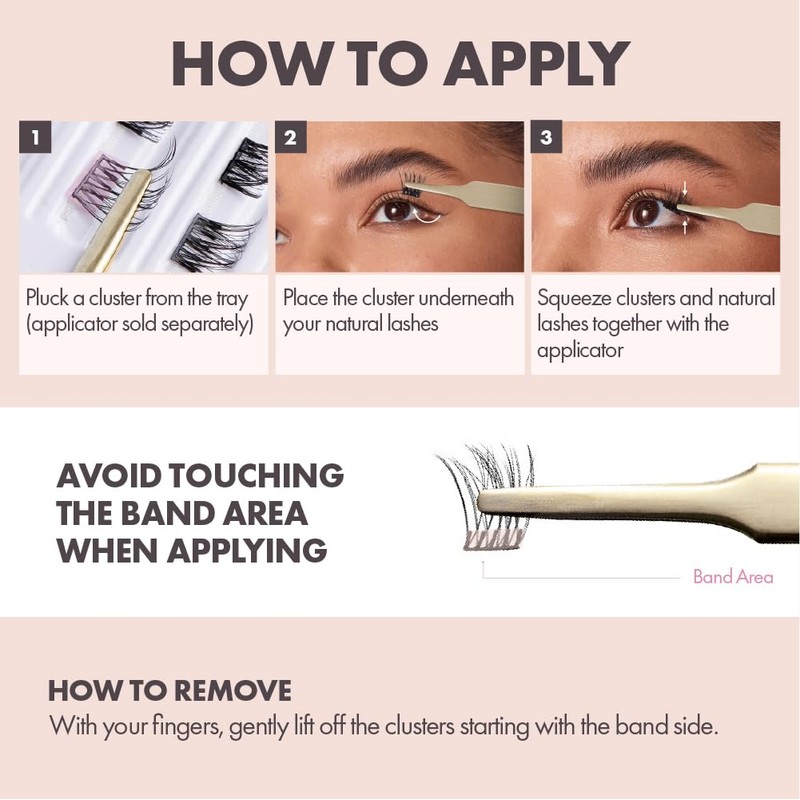 HOW TO APPLY

1

Pluck a cluster from the tray (applicator sold separately)

2

Place the cluster underneath your natural lashes

3

Squeeze clusters and natural lashes together with the applicator

AVOID TOUCHING THE BAND AREA WHEN APPLYING

Band Area

HOW TO REMOVE

With your fingers, gently lift off the clusters starting with the band side.