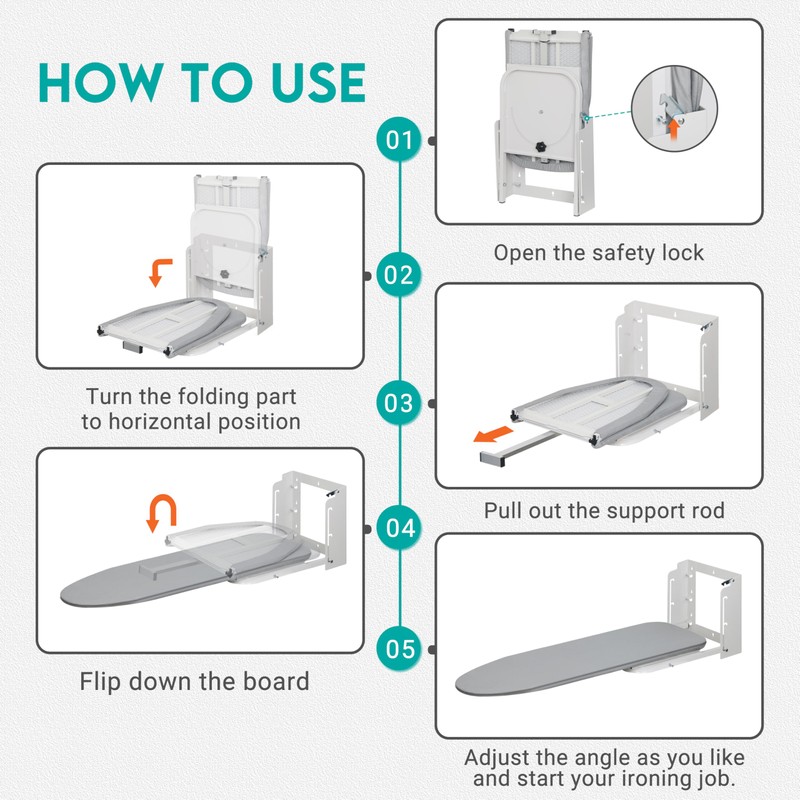 HOW TO USE

01

Open the safety lock

02

Turn the folding part to horizontal position

03

Pull out the support rod

04

Flip down the board

05

Adjust the angle as you like and start your ironing job.