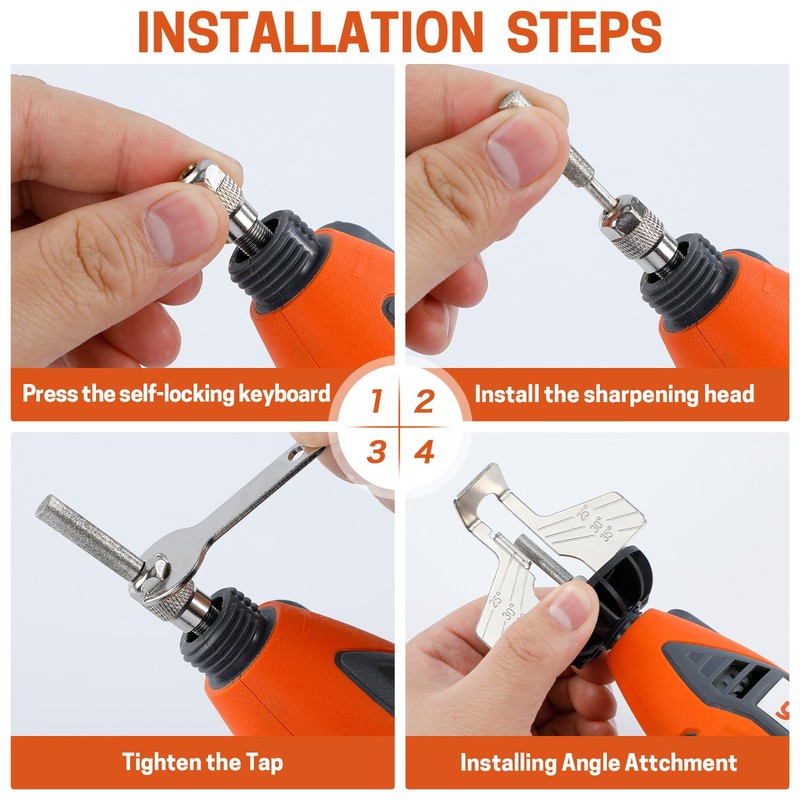 INSTALLATION STEPS

Press the self-locking keyboard

1

2

Install the sharpening head

3

4

25°
30°
35°

25°
30°

Tighten the Tap

Installing Angle Attchment