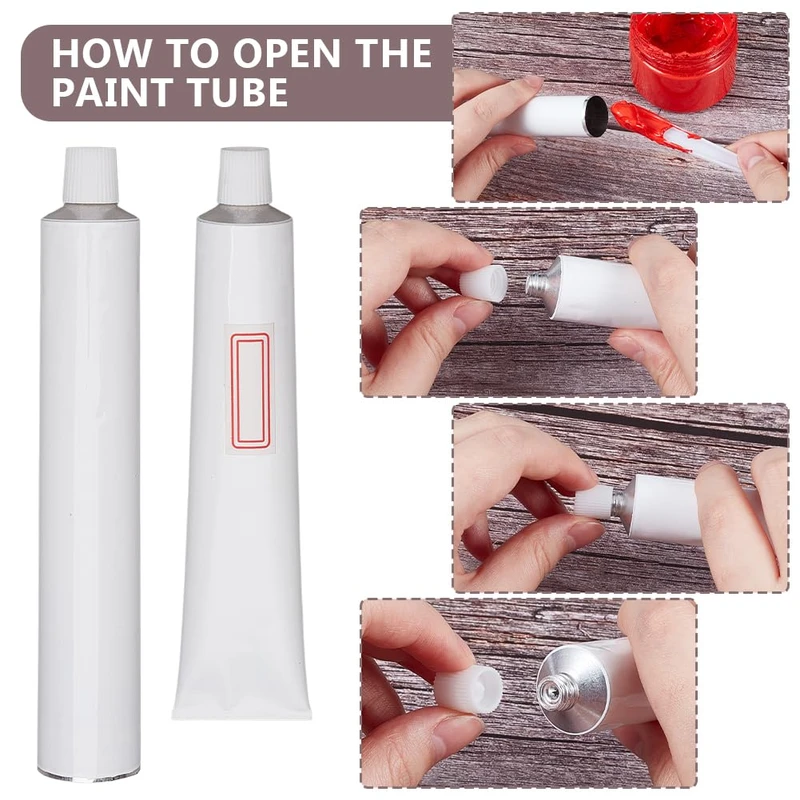 HOW TO OPEN THE PAINT TUBE