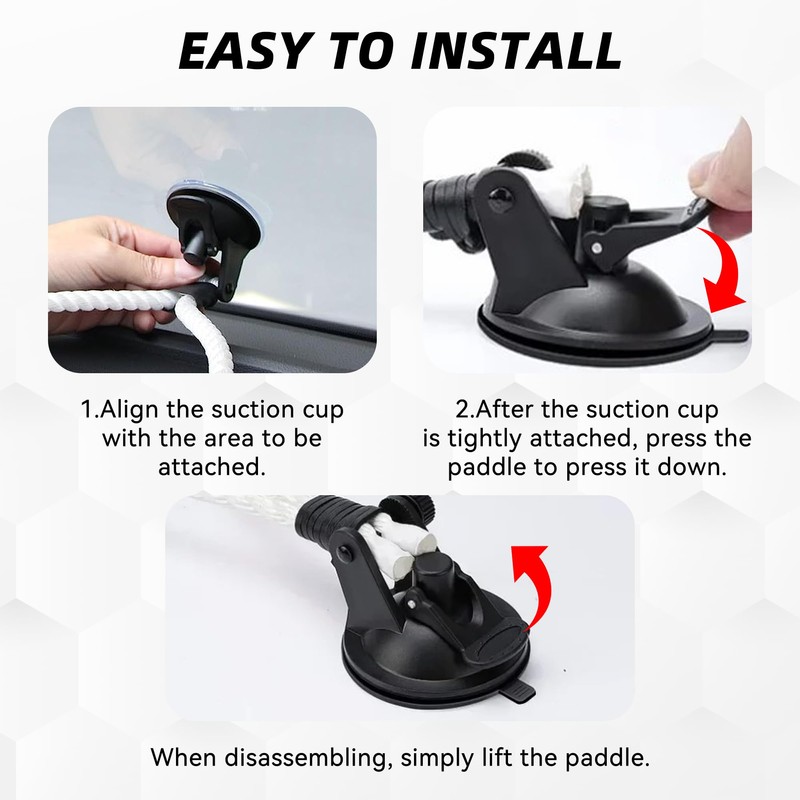 EASY TO INSTALL

1.Align the suction cup with the area to be attached.

2.After the suction cup is tightly attached, press the paddle to press it down.

When disassembling, simply lift the paddle.