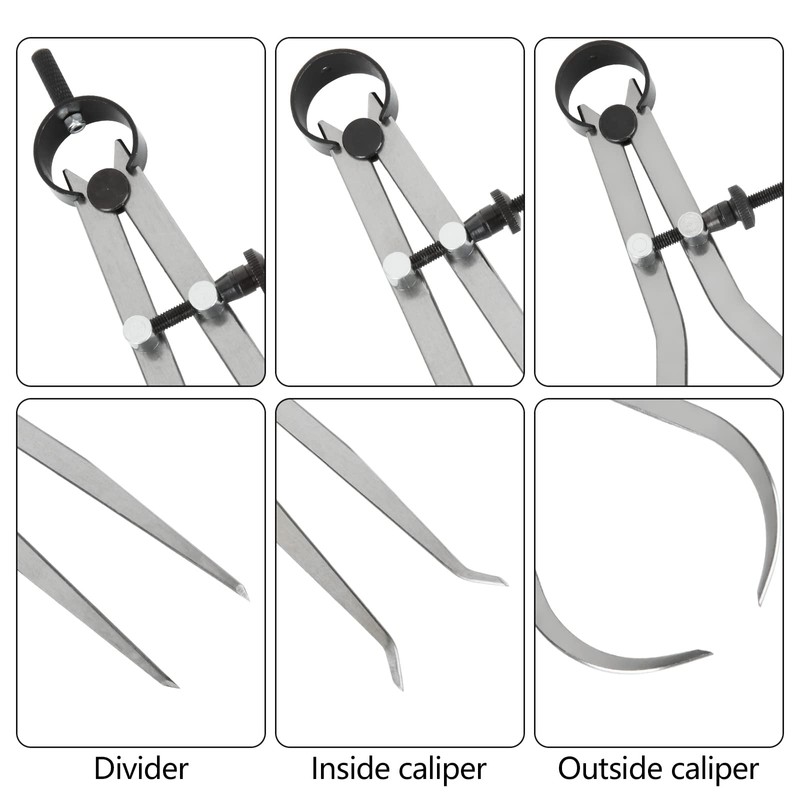 Divider Inside caliper Outside caliper