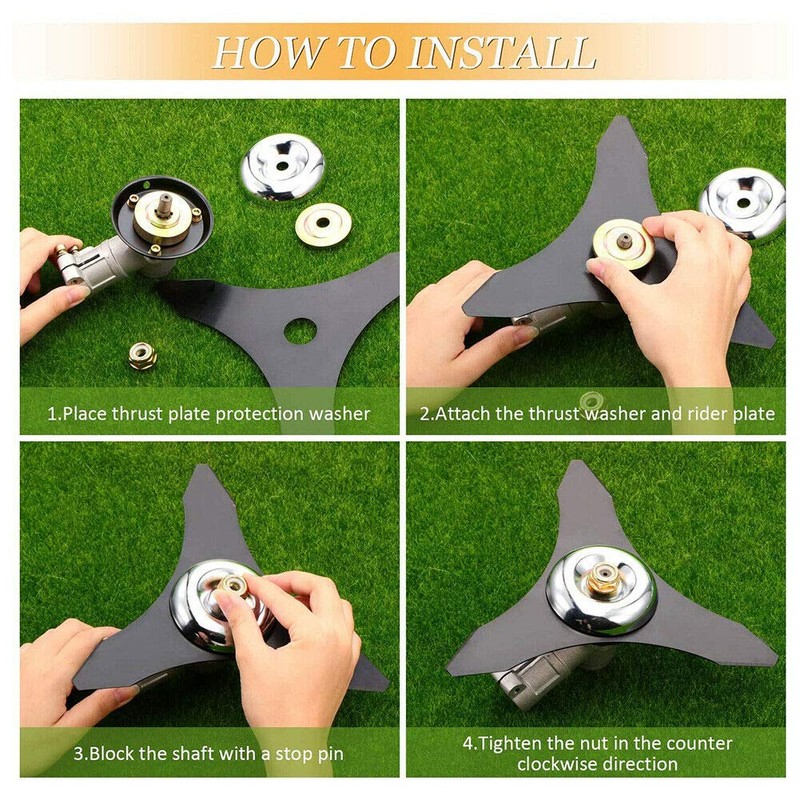 HOW TO INSTALL

1.Place thrust plate protection washer

2.Attach the thrust washer and rider plate

3.Block the shaft with a stop pin

4.Tighten the nut in the counter clockwise direction