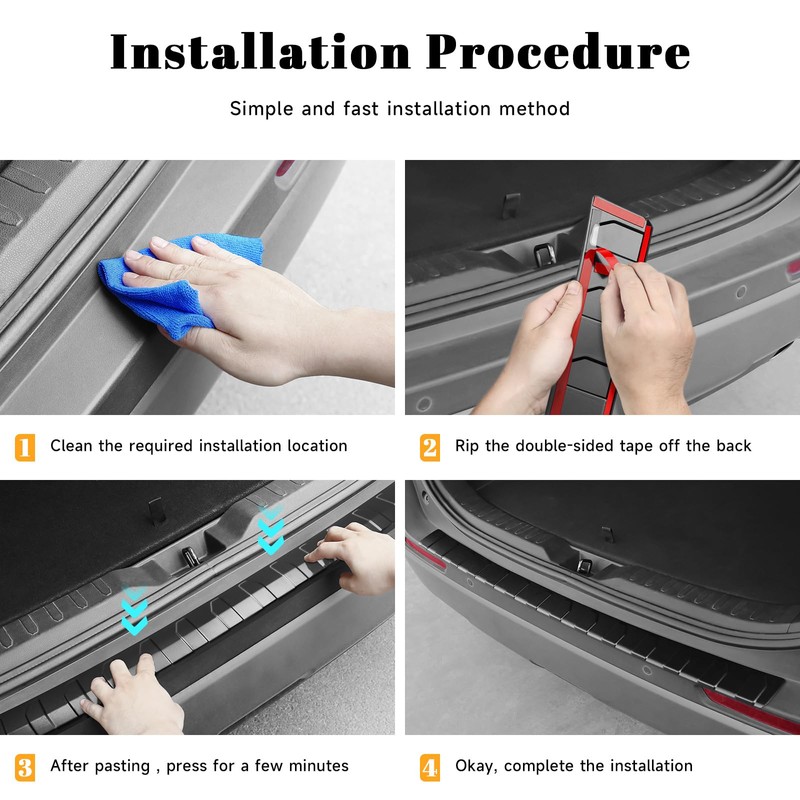 Installation Procedure

Simple and fast installation method

1 Clean the required installation location

2 Rip the double-sided tape off the back

3 After pasting , press for a few minutes

4 Okay, complete the installation