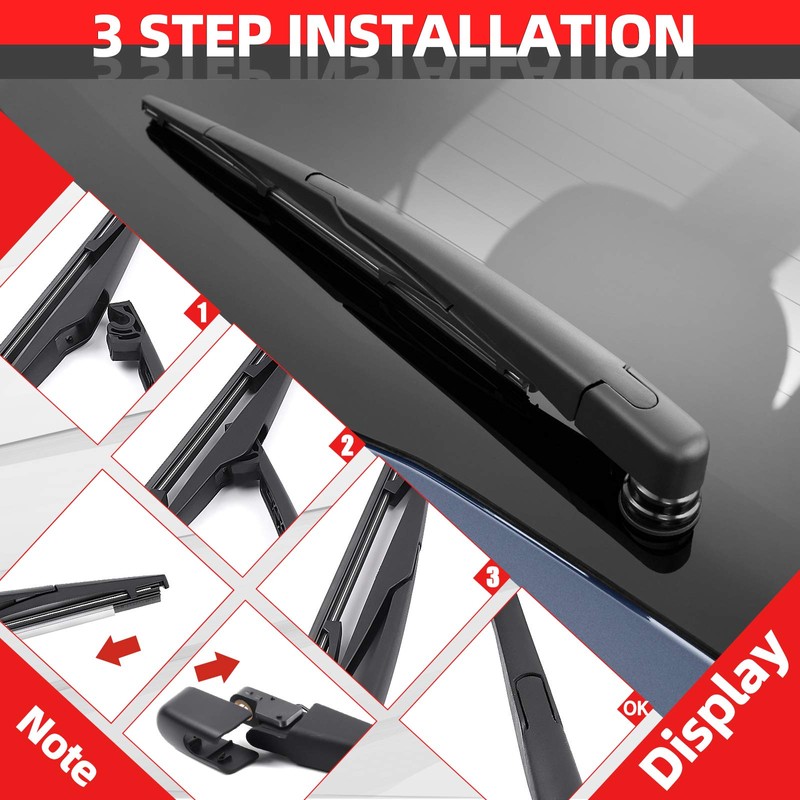 3 STEP INSTALLATION

1

2

3

OK

Note

Display