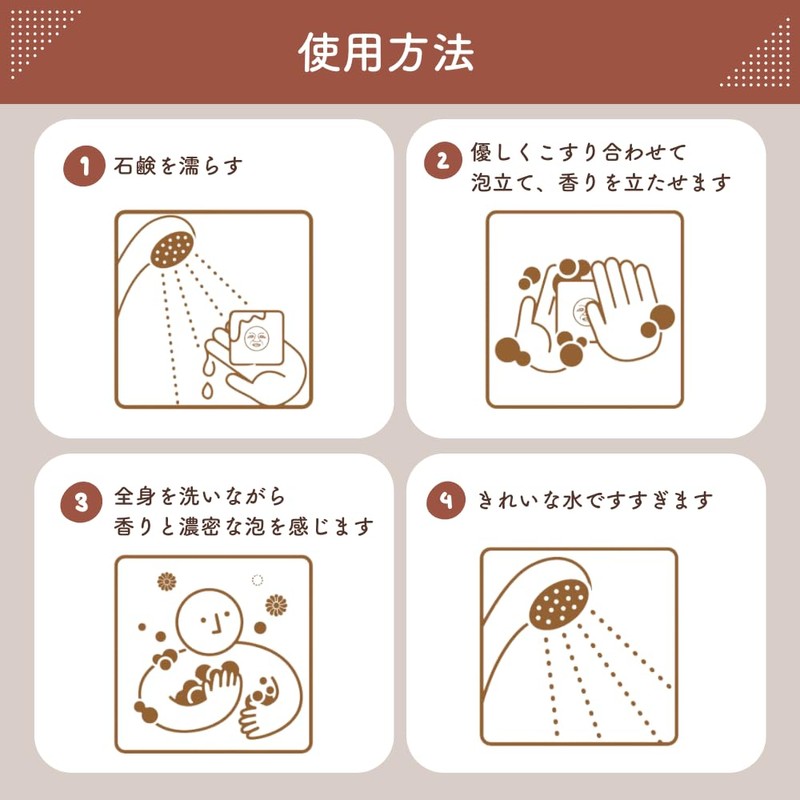 使用方法

1 石鹸を濡らす

2 優しくこすり合わせて泡立て、香りを立たせます

3 全身を洗いながら香りと濃密な泡を感じます

4 きれいな水ですすぎます