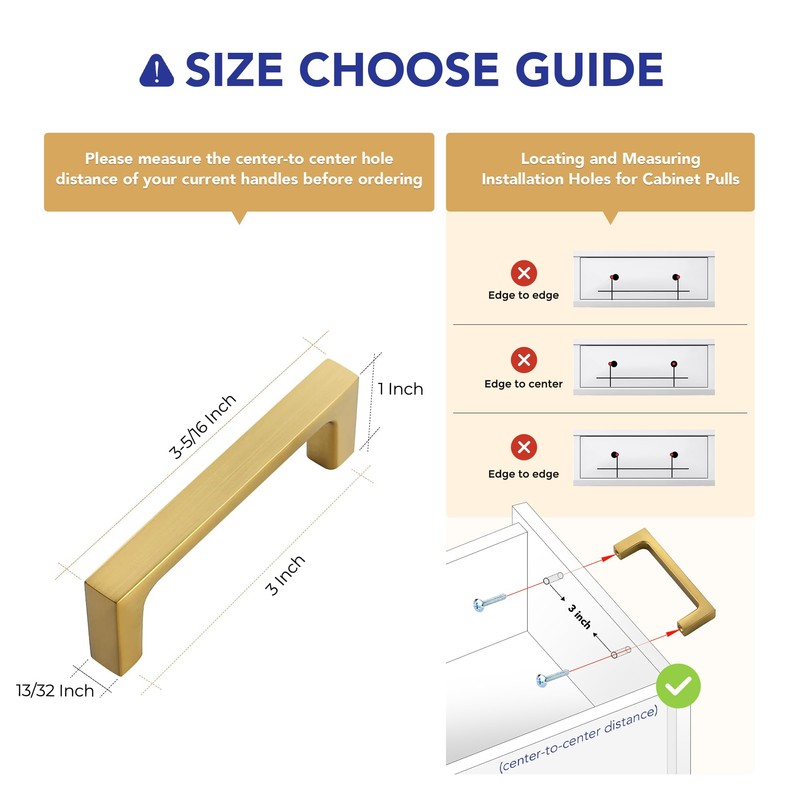 SIZE CHOOSE GUIDE

Please measure the center-to center hole distance of your current handles before ordering

3-5/16 Inch

1 Inch

3 Inch

13/32 Inch

Locating and Measuring Installation Holes for Cabinet Pulls

Edge to edge

Edge to center

Edge to edge

3 inch

(center-to-center distance)