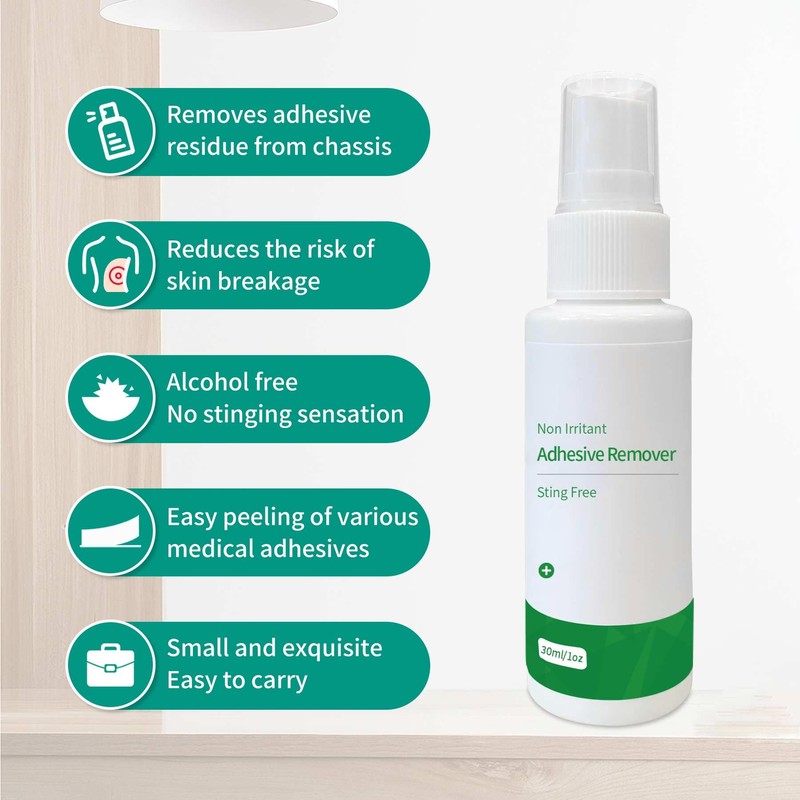 Removes adhesive residue from chassis

Reduces the risk of skin breakage

Alcohol free
No stinging sensation

Easy peeling of various medical adhesives

Small and exquisite
Easy to carry

Non Irritant
Adhesive Remover
Sting Free

30ml/1oz