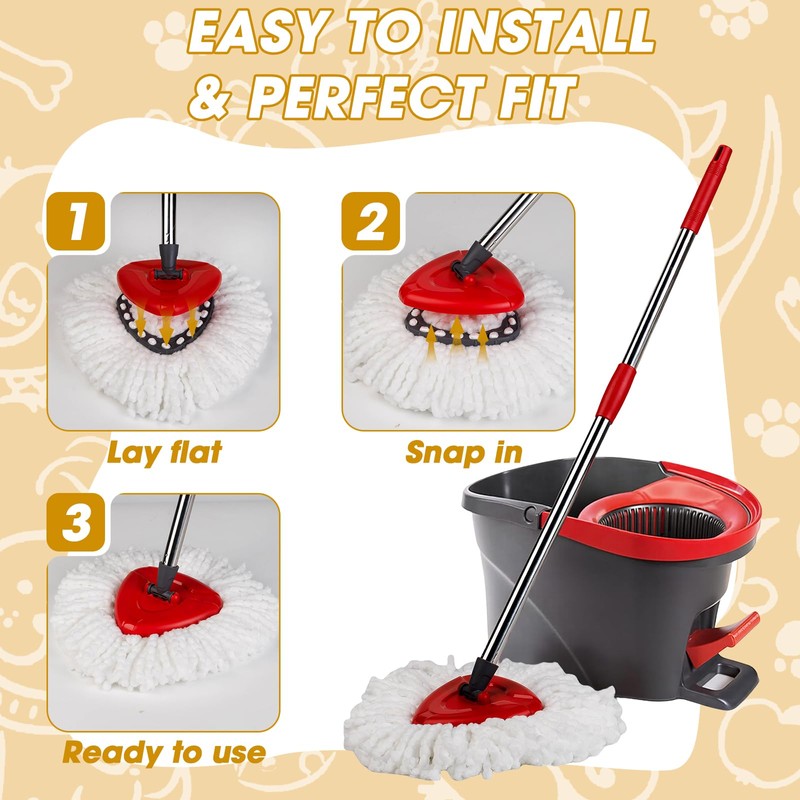 EASY TO INSTALL
& PERFECT FIT

1

Lay flat

2

Snap in

3

Ready to use