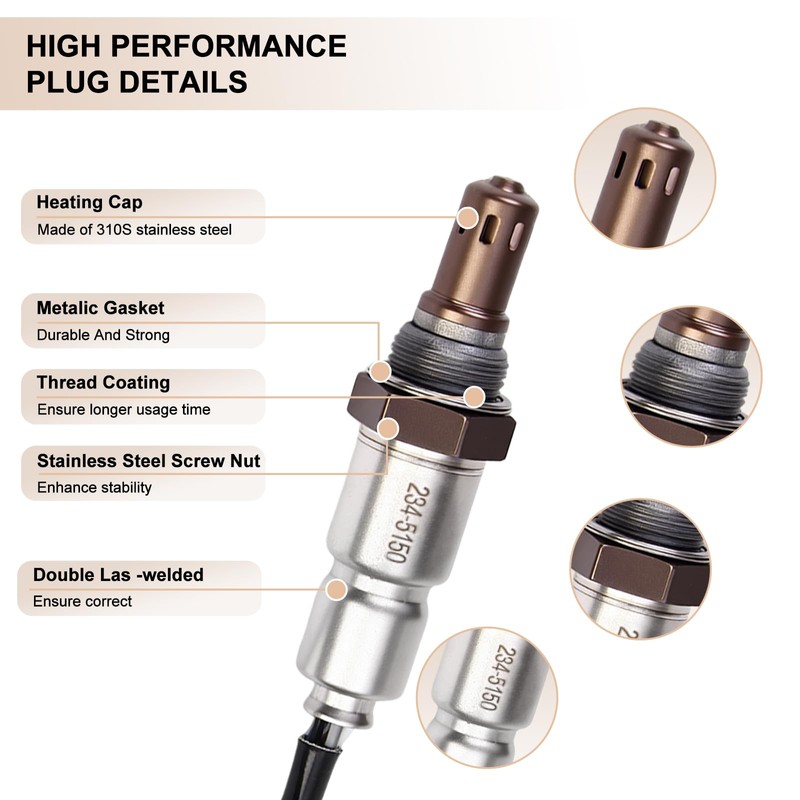 HIGH PERFORMANCE PLUG DETAILS

Heating Cap
Made of 310S stainless steel

Metalic Gasket
Durable And Strong

Thread Coating
Ensure longer usage time

Stainless Steel Screw Nut
Enhance stability

Double Las -welded
Ensure correct

234-5150

234-5150