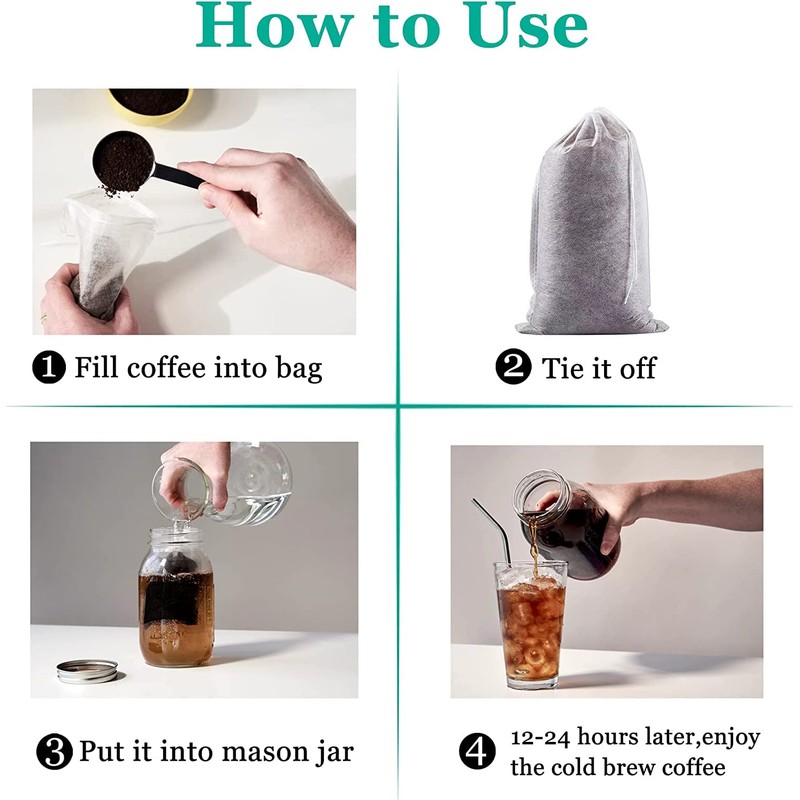 How to Use

❶ Fill coffee into bag

❷ Tie it off

❸ Put it into mason jar

❹ 12-24 hours later,enjoy the cold brew coffee