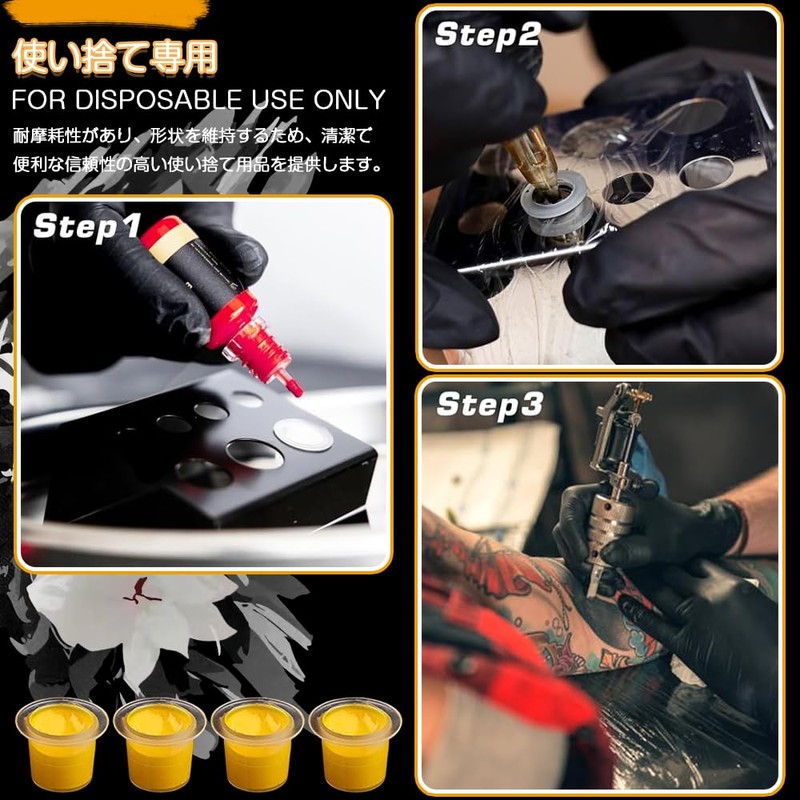 使い捨て専用

FOR DISPOSABLE USE ONLY

耐摩耗性があり、形状を維持するため、清潔で便利な信頼性の高い使い捨て用品を提供します。

Step1

Step2

Step3