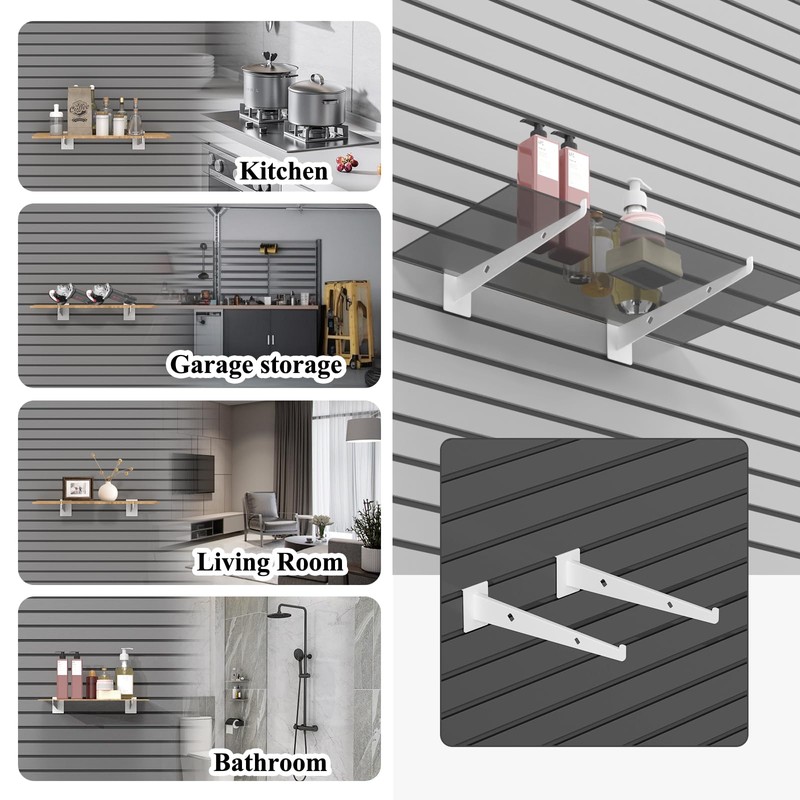 Kitchen

Garage storage

Living Room

Bathroom