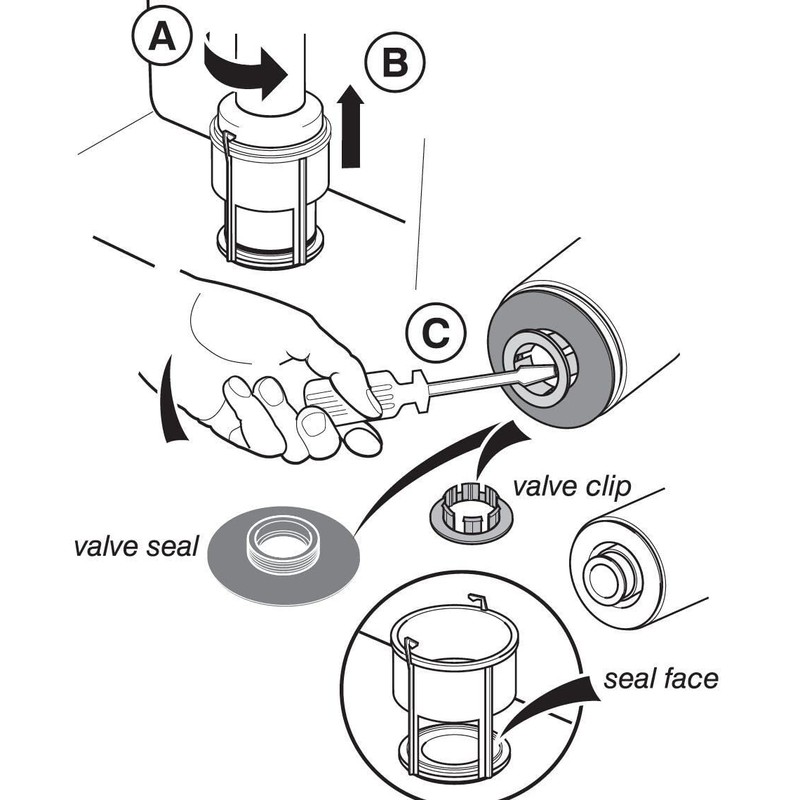 A

B

C

valve clip

valve seal

seal face