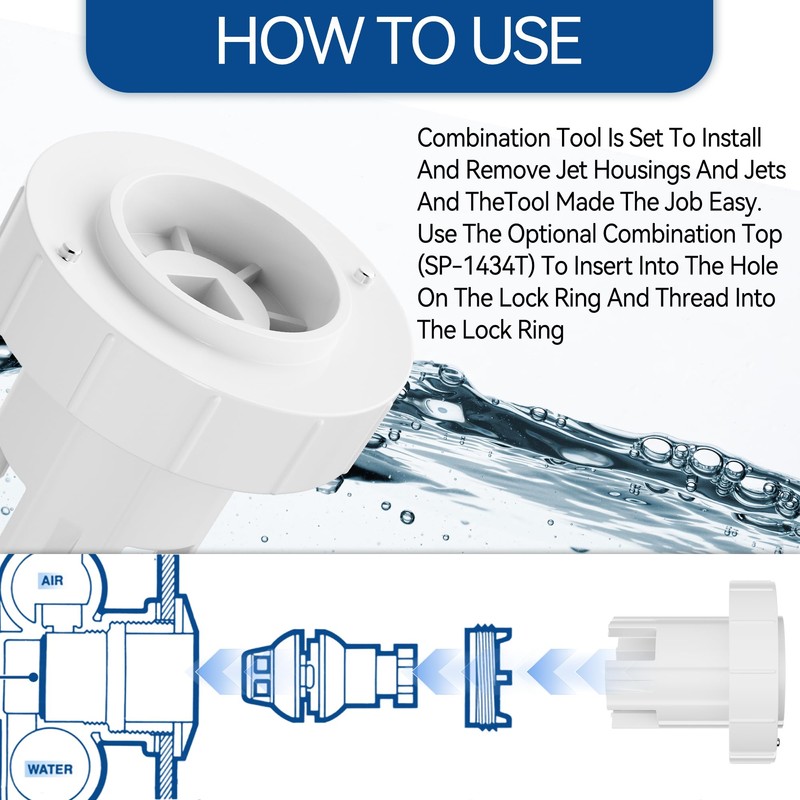 HOW TO USE

Combination Tool Is Set To Install And Remove Jet Housings And Jets And TheTool Made The Job Easy. Use The Optional Combination Top (SP-1434T) To Insert Into The Hole On The Lock Ring And Thread Into The Lock Ring

AIR

WATER