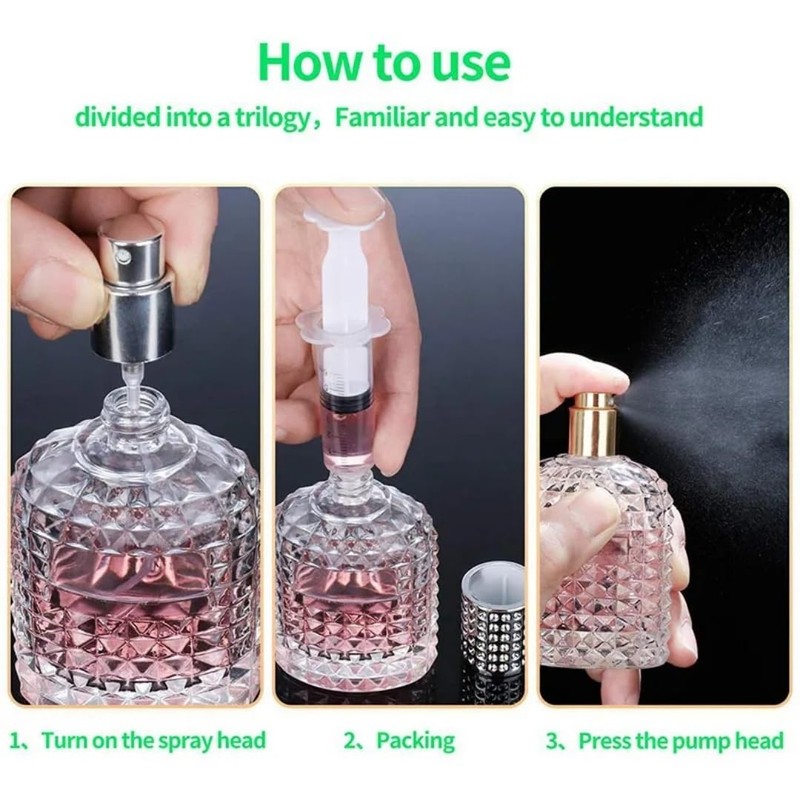 How to use

divided into a trilogy，Familiar and easy to understand

1、Turn on the spray head

2、Packing

3、Press the pump head