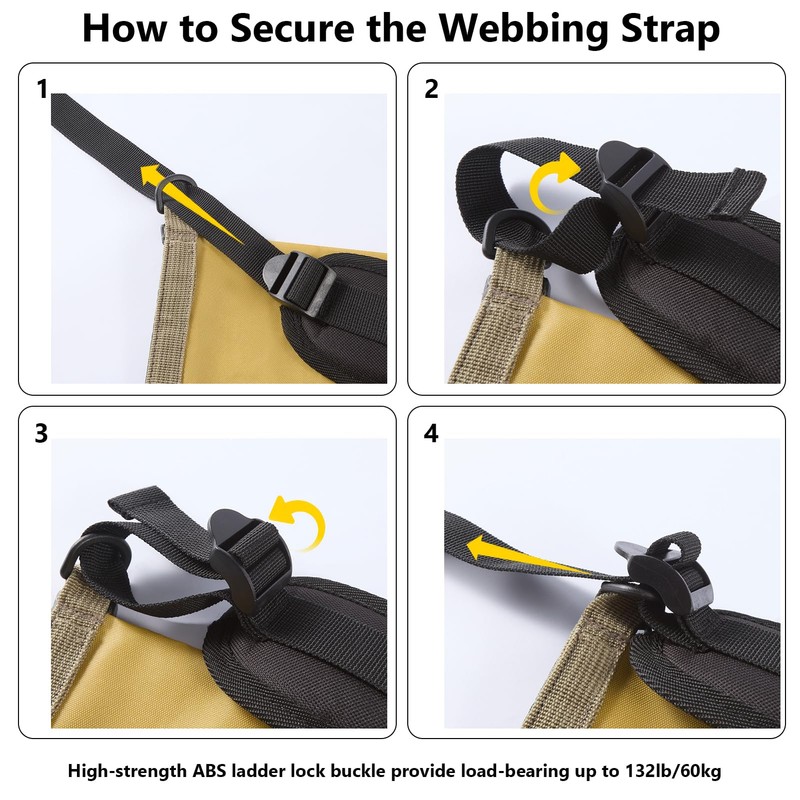 How to Secure the Webbing Strap

1

2

3

4

High-strength ABS ladder lock buckle provide load-bearing up to 132lb/60kg