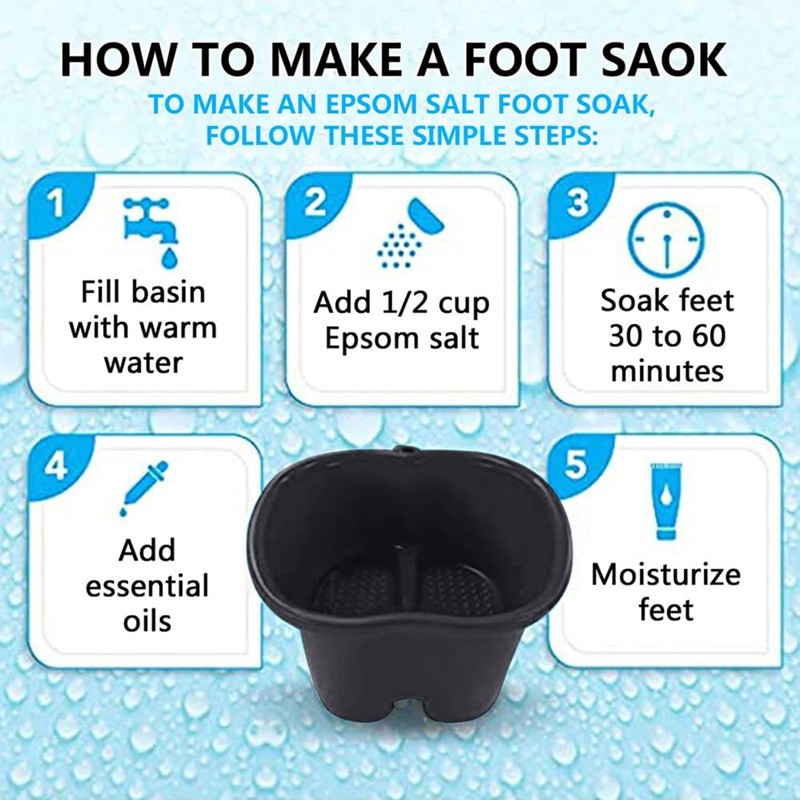 HOW TO MAKE A FOOT SAOK

TO MAKE AN EPSOM SALT FOOT SOAK, FOLLOW THESE SIMPLE STEPS:

1
Fill basin with warm water

2
Add 1/2 cup Epsom salt

3
Soak feet 30 to 60 minutes

4
Add essential oils

5
Moisturize feet