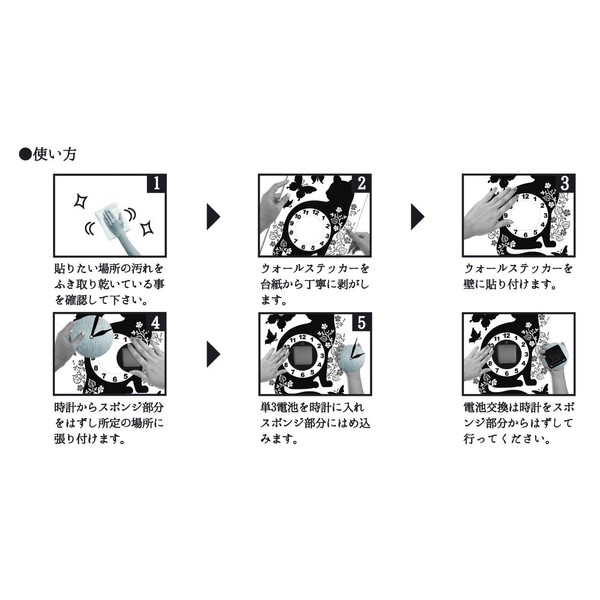 ●使い方

1

貼りたい場所の汚れをふき取り乾いている事を確認して下さい。

2

ウォールステッカーを台紙から丁寧に剥がします。

3

ウォールステッカーを壁に貼り付けます。

4

時計からスポンジ部分をはずし所定の場所に張り付けます。

5

単3電池を時計に入れスポンジ部分にはめ込みます。

電池交換は時計をスポンジ部分からはずして行ってください。