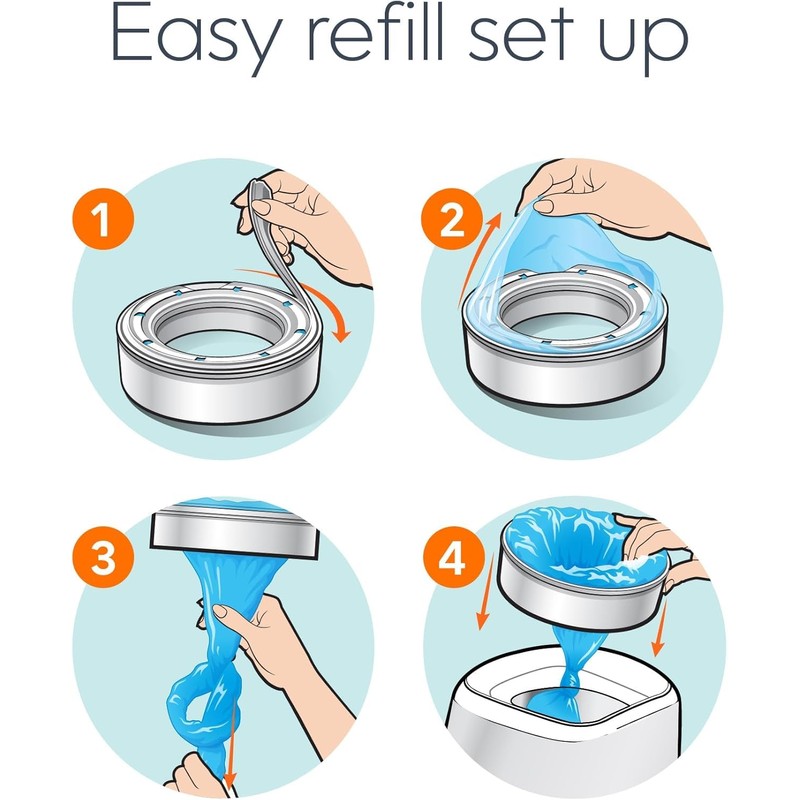 Easy refill set up

1

2

3

4