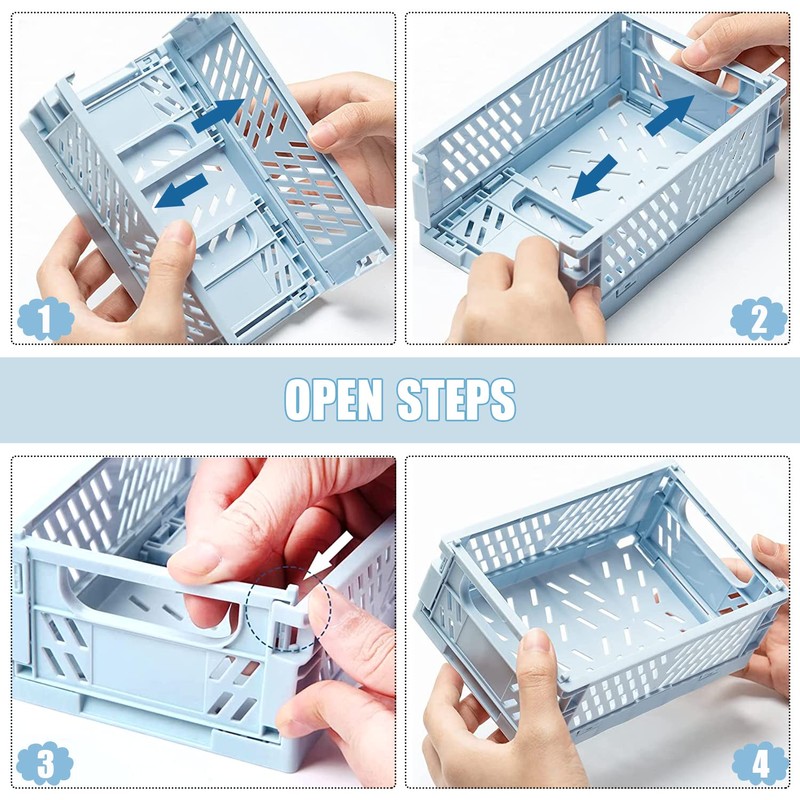 1

2

OPEN STEPS

3

4