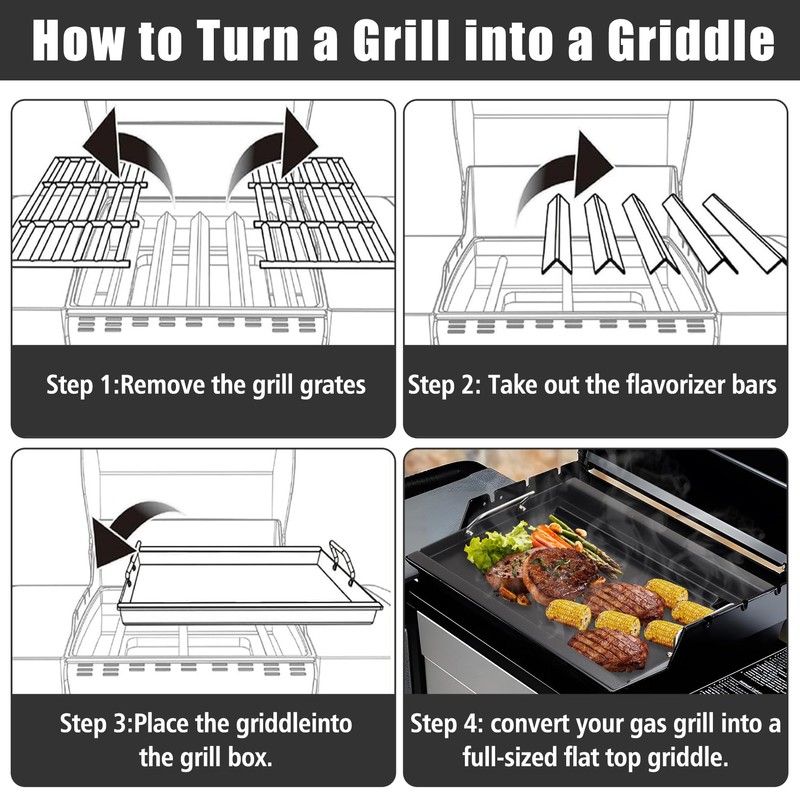 How to Turn a Grill into a Griddle

Step 1:Remove the grill grates

Step 2: Take out the flavorizer bars

Step 3:Place the griddleinto the grill box.

Step 4: convert your gas grill into a full-sized flat top griddle.