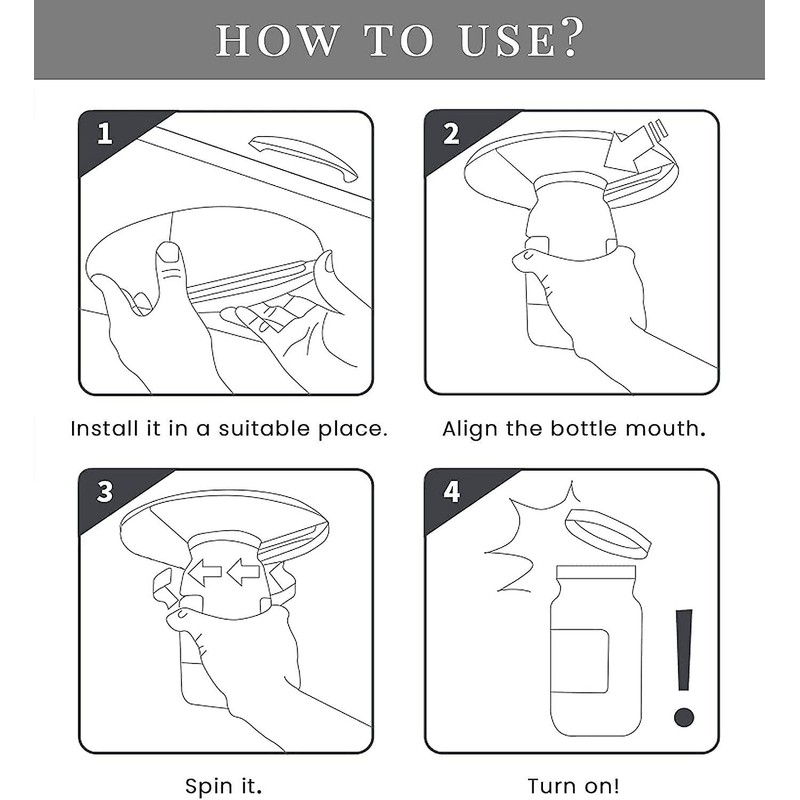 HOW TO USE?

1

Install it in a suitable place.

2

Align the bottle mouth.

3

Spin it.

4

!

Turn on!