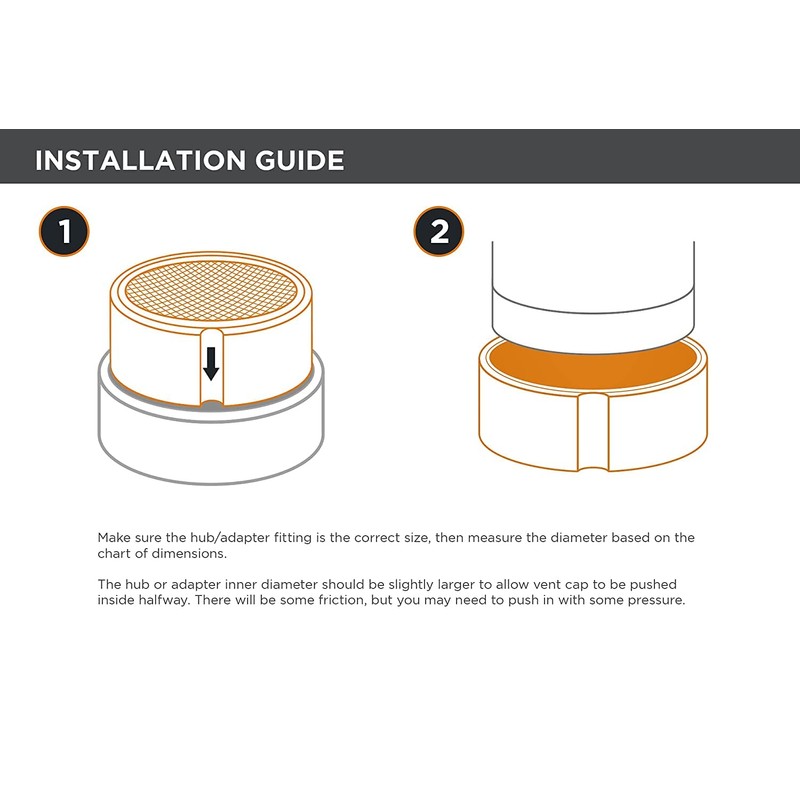 INSTALLATION GUIDE

1

2

Make sure the hub/adapter fitting is the correct size, then measure the diameter based on the chart of dimensions.

The hub or adapter inner diameter should be slightly larger to allow vent cap to be pushed inside halfway. There will be some friction, but you may need to push in with some pressure.