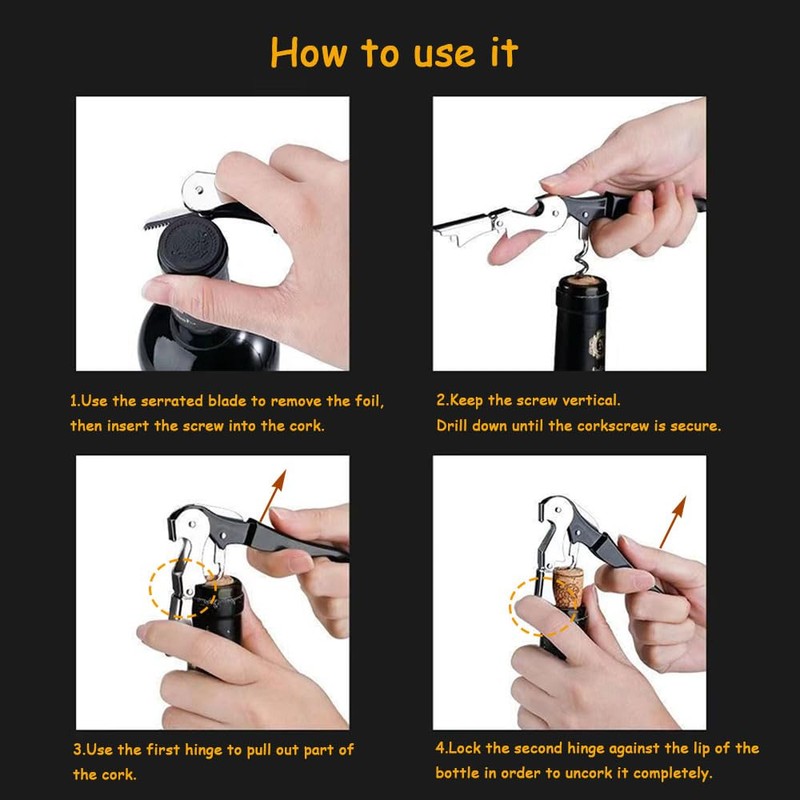 How to use it

1.Use the serrated blade to remove the foil, then insert the screw into the cork.

2.Keep the screw vertical.
Drill down until the corkscrew is secure.

3.Use the first hinge to pull out part of the cork.

4.Lock the second hinge against the lip of the bottle in order to uncork it completely.