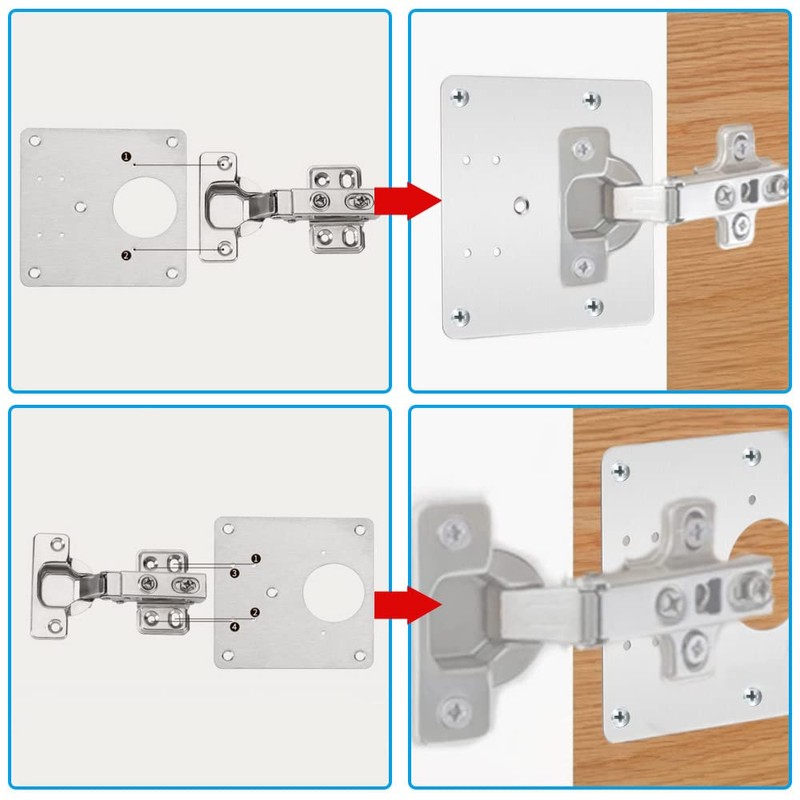 1
2
1
3
2
4