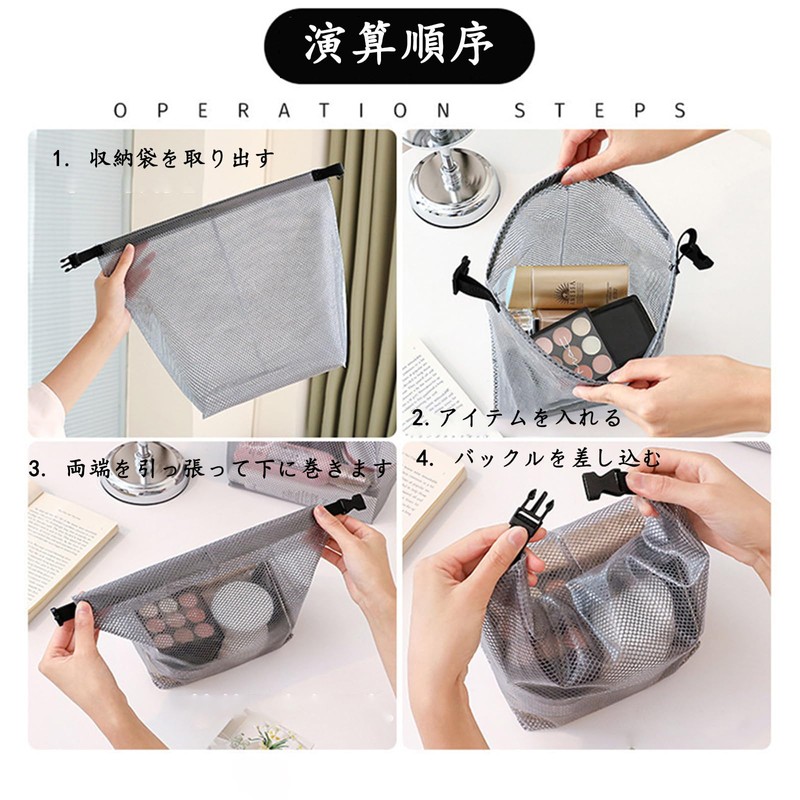 演算順序

OPERATION STEPS

1. 収納袋を取り出す

2. アイテムを入れる

3. 両端を引っ張って下に巻きます

4. バックルを差し込む